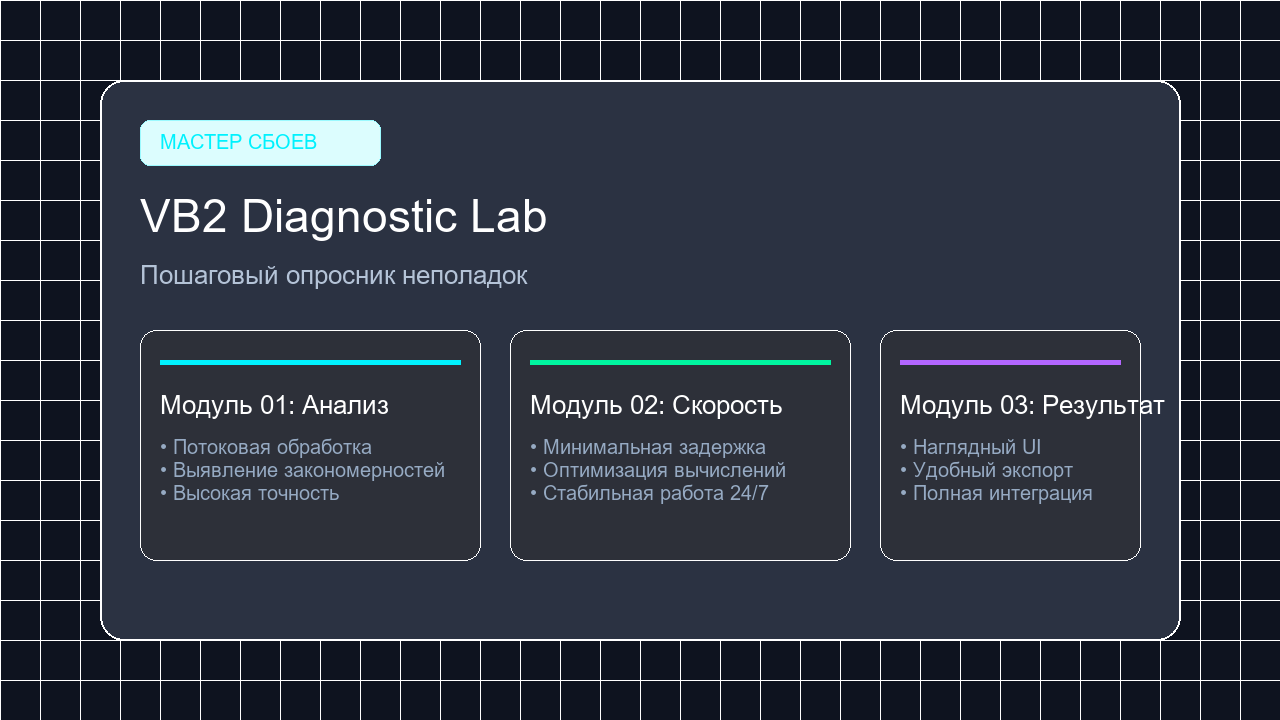 МАСТЕР СБОЕВ

VB2 Diagnostic Lab

Пошаговый опросник неполадок

Модуль 01: Анализ

• Потоковая обработка
• Выявление закономерностей
• Высокая точность

Модуль 02: Скорость

• Минимальная задержка
• Оптимизация вычислений
• Стабильная работа 24/7

Модуль 03: Результат

• Наглядный UI
• Удобный экспорт
• Полная интеграция